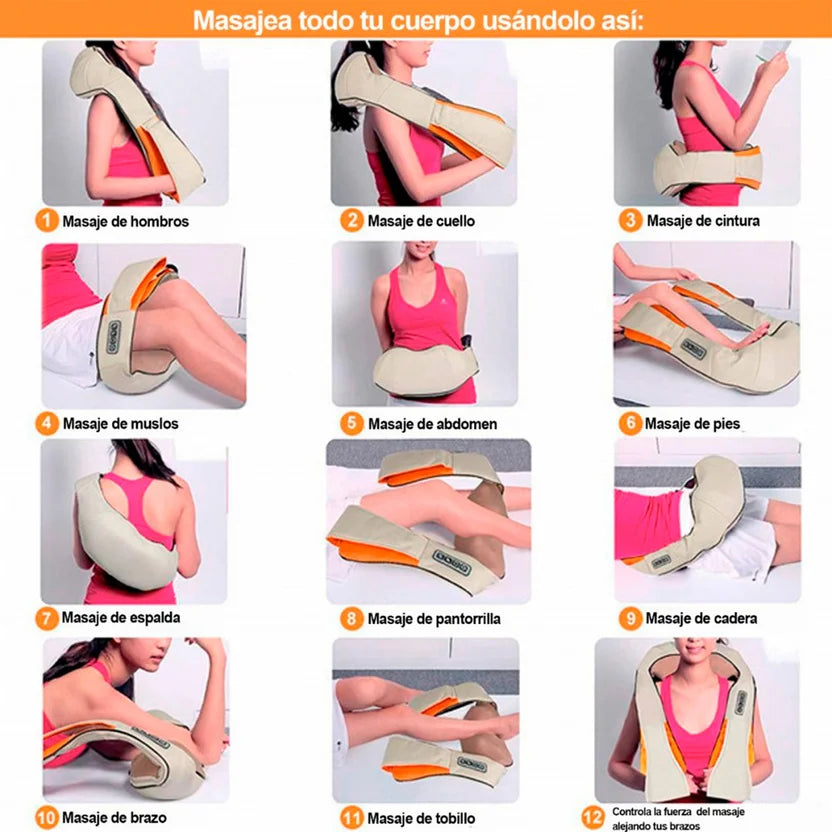 Masajea todo tu cuerpo usándolo así:

1 Masaje de hombros

2 Masaje de cuello

3 Masaje de cintura

4 Masaje de muslos

5 Masaje de abdomen

6 Masaje de pies

7 Masaje de espalda

8 Masaje de pantorrilla

9 Masaje de cadera

10 Masaje de brazo

11 Masaje de tobillo

12 Controla la fuerza del masaje alejando tus brazos